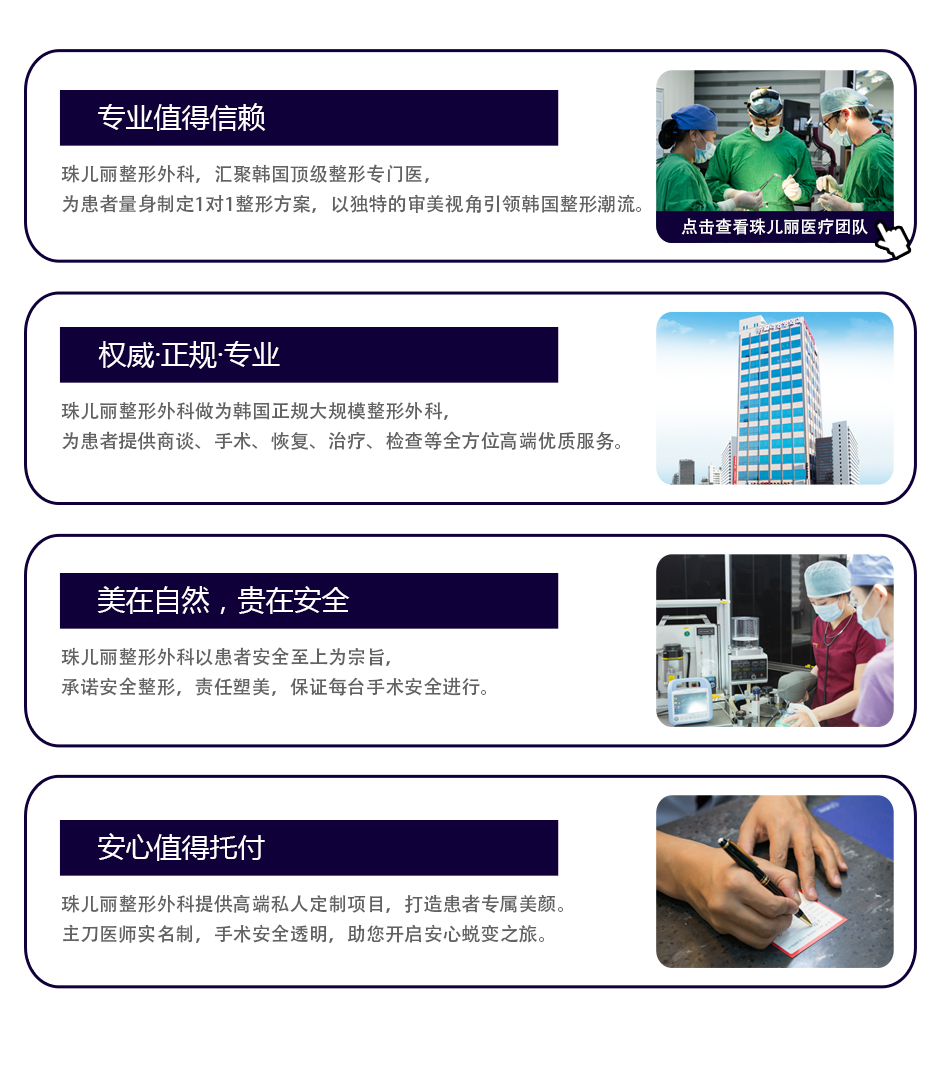 专业值得信赖

珠儿丽整形外科，汇聚韩国顶级整形专门医，
为患者量身制定1对1整形方案，以独特的审美视角引领韩国整形潮流。

点击查看珠儿丽医疗团队

权威·正规·专业

珠儿丽整形外科做为韩国正规大规模整形外科，
为患者提供商谈、手术、恢复、治疗、检查等全方位高端优质服务。

美在自然，贵在安全

珠儿丽整形外科以患者安全至上为宗旨，
承诺安全整形，责任塑美，保证每台手术安全进行。

安心值得托付

珠儿丽整形外科提供高端私人定制项目，打造患者专属美颜。
主刀医师实名制，手术安全透明，助您开启安心蜕变之旅。