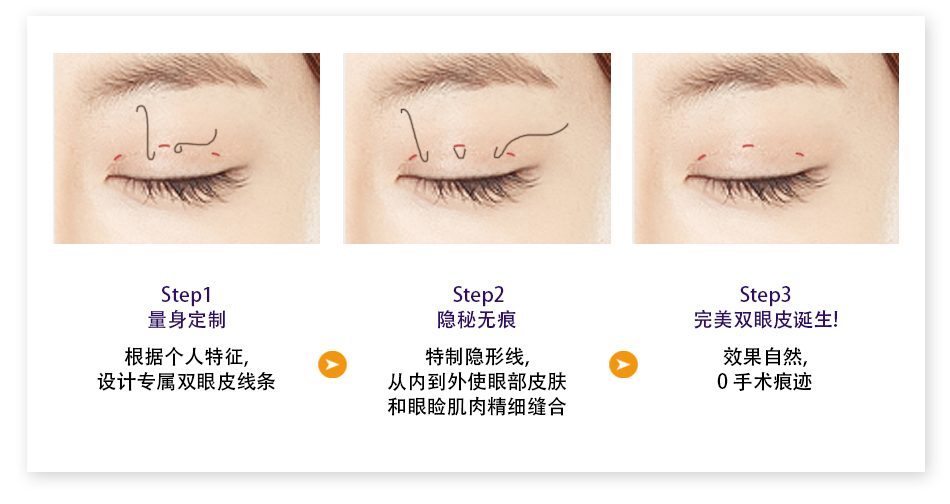 Step1
量身定制

根据个人特征,
设计专属双眼皮线条

Step2
隐秘无痕

特制隐形线,
从内到外使眼部皮肤
和眼睑肌肉精细缝合

Step3
完美双眼皮诞生!

效果自然,
0 手术痕迹